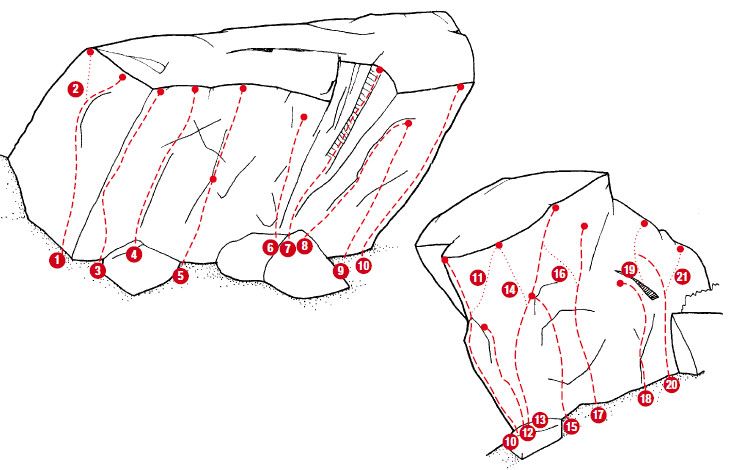 2
1
3
4
5
6
7
8
9
10
11
14
16
19
21
10
12
13
15
17
18
20